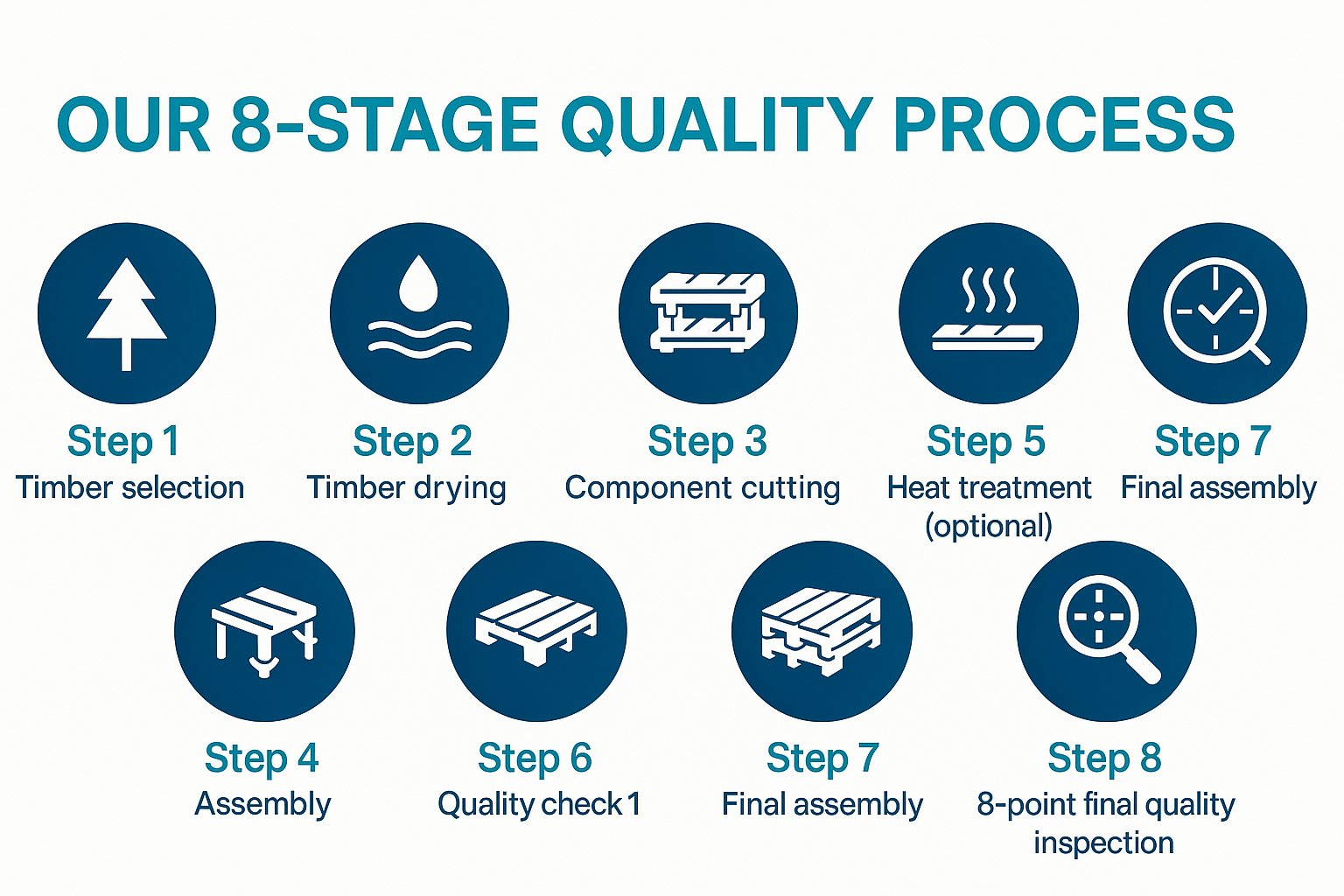 OUR 8-STAGE QUALITY PROCESS

Step 1
Timber selection

Step 2
Timber drying

Step 3
Component cutting

Step 5
Heat treatment (optional)

Step 7
Final assembly

Step 4
Assembly

Step 6
Quality check 1

Step 7
Final assembly

Step 8
8-point final quality inspection